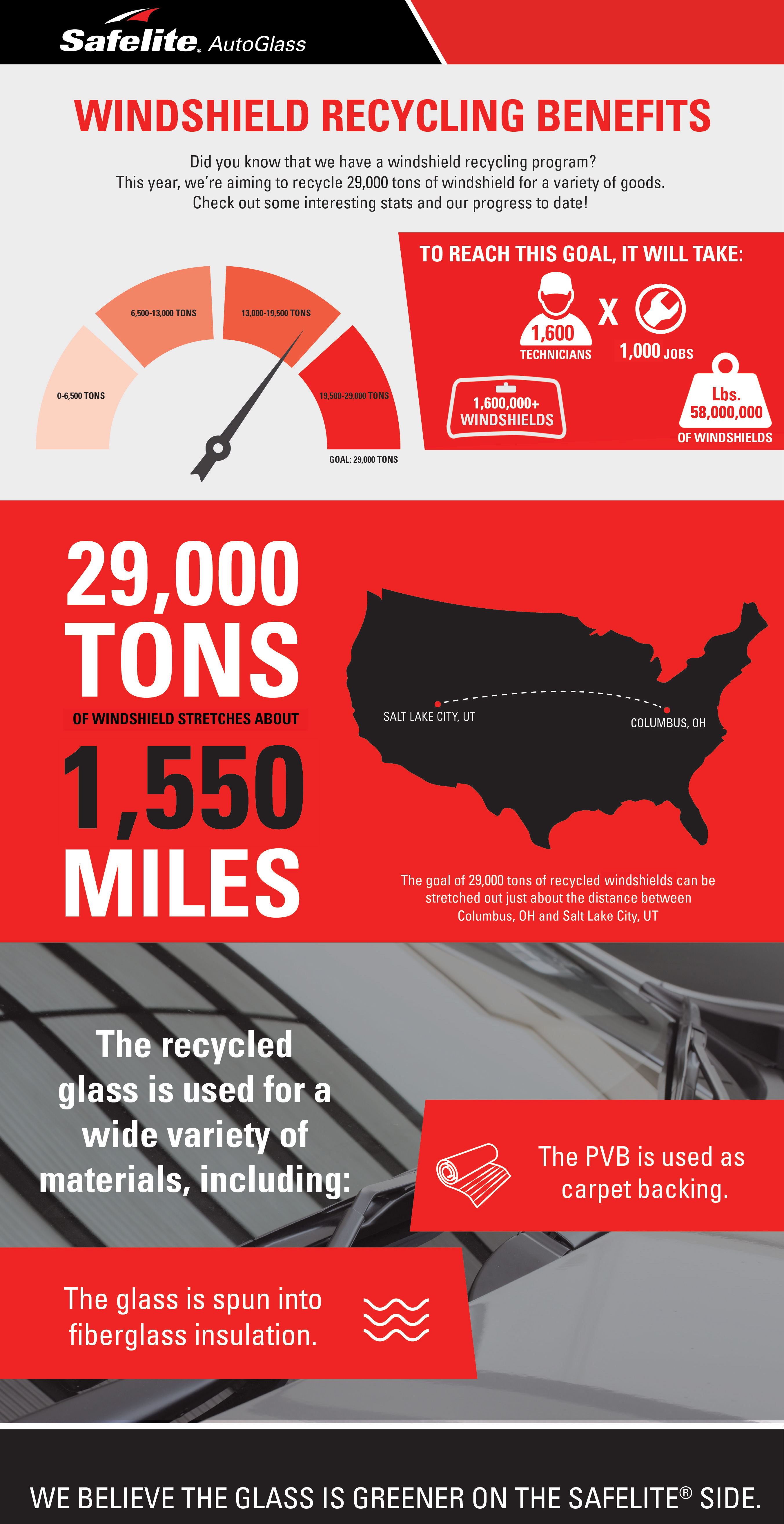 Safelite. AutoGlass

WINDSHIELD RECYCLING BENEFITS

Did you know that we have a windshield recycling program? This year, we're aiming to recycle 29,000 tons of windshield for a variety of goods. Check out some interesting stats and our progress to date!

0-6,500 TONS

6,500-13,000 TONS

13,000-19,500 TONS

19,500-29,000 TONS

GOAL: 29,000 TONS

TO REACH THIS GOAL, IT WILL TAKE:

1,600 TECHNICIANS

X

1,000 JOBS

1,600,000+ WINDSHIELDS

Lbs. 58,000,000 OF WINDSHIELDS

29,000 TONS

OF WINDSHIELD STRETCHES ABOUT

1,550 MILES

SALT LAKE CITY, UT

COLUMBUS, OH

The goal of 29,000 tons of recycled windshields can be stretched out just about the distance between Columbus, OH and Salt Lake City, UT

The recycled glass is used for a wide variety of materials, including:

The PVB is used as carpet backing.

The glass is spun into fiberglass insulation.

WE BELIEVE THE GLASS IS GREENER ON THE SAFELITE® SIDE.